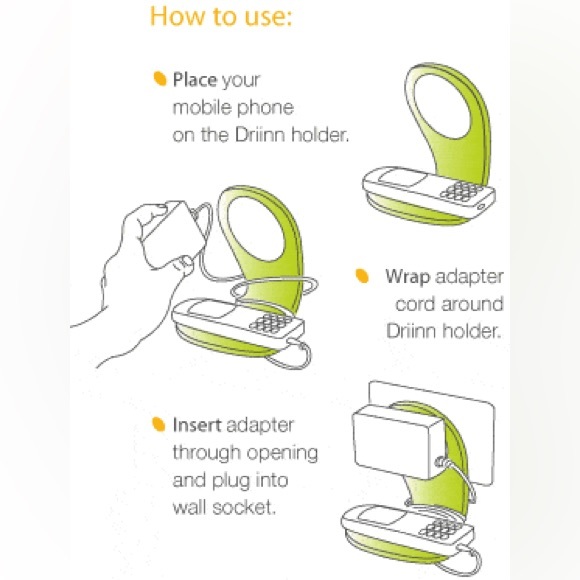 How to use:

Place your mobile phone on the Driinn holder.

Wrap adapter cord around Driinn holder.

Insert adapter through opening and plug into wall socket.